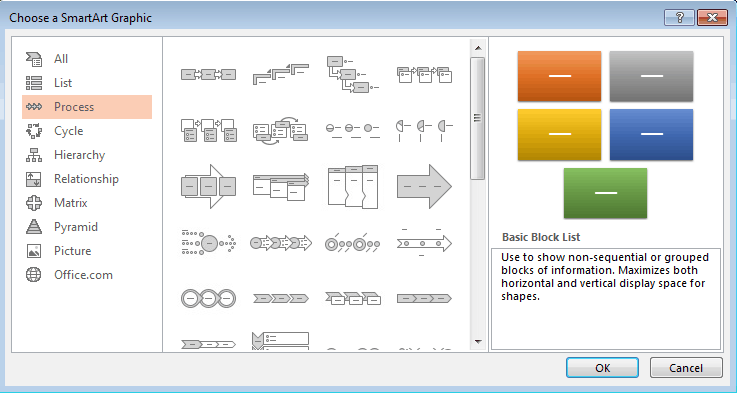 Choose a SmartArt Graphic

?

All
List
Process
Cycle
Hierarchy
Relationship
Matrix
Pyramid
Picture
Office.com

Basic Block List

Use to show non-sequential or grouped blocks of information. Maximizes both horizontal and vertical display space for shapes.

OK
Cancel